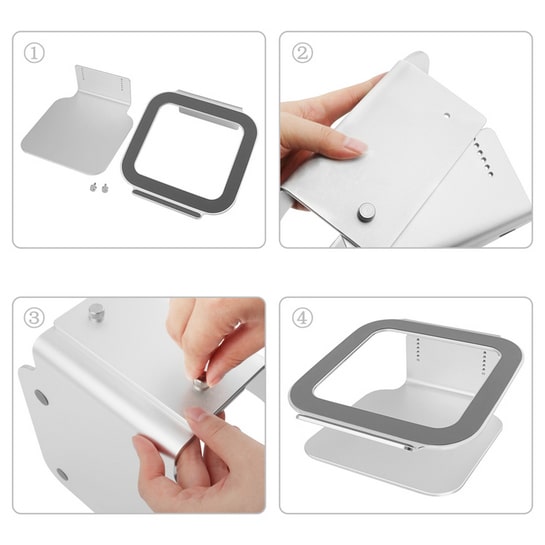 ①

②

③

④